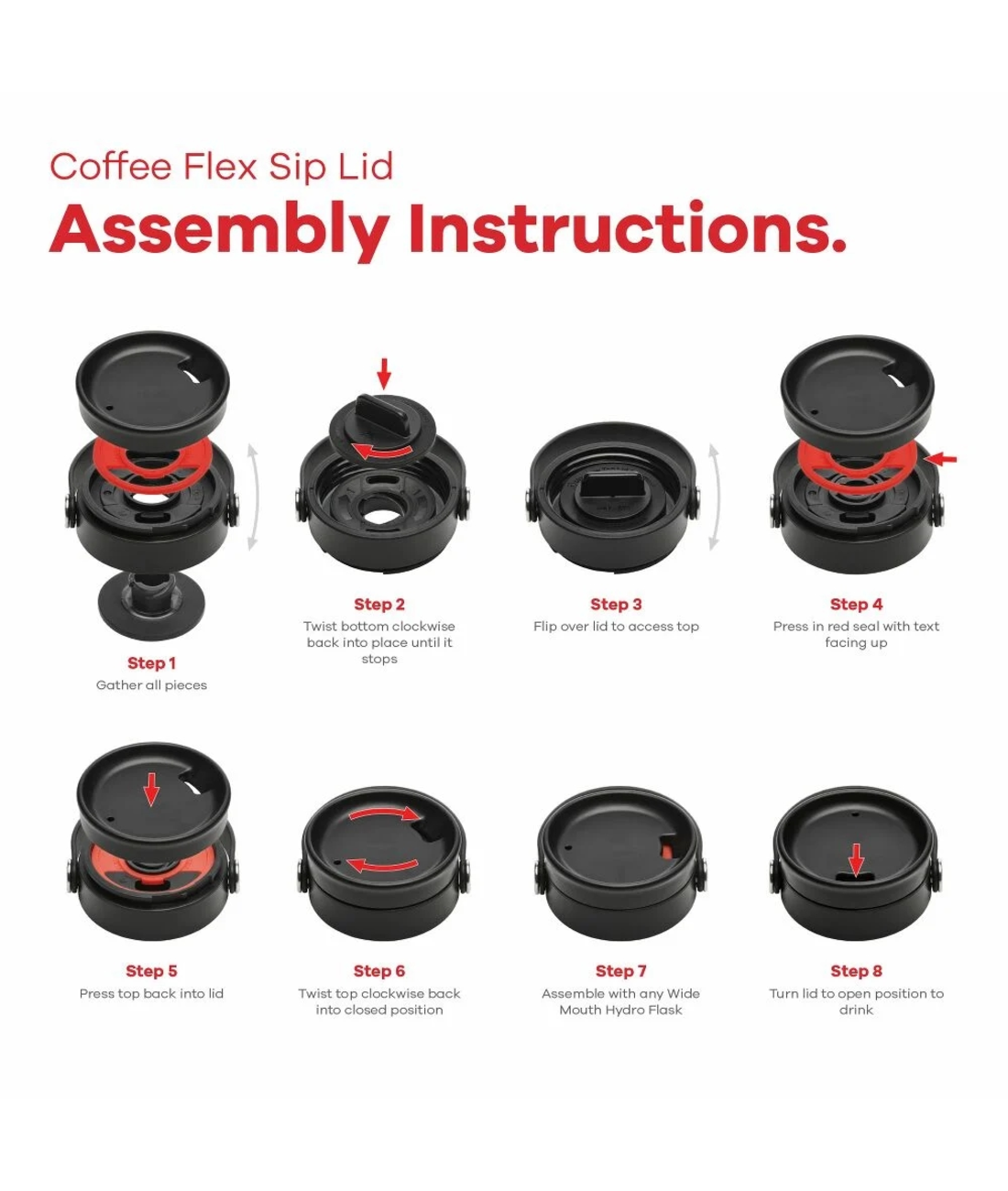 Coffee Flex Sip Lid
Assembly Instructions.

Step 1
Gather all pieces

Step 2
Twist bottom clockwise back into place until it stops

Step 3
Flip over lid to access top

Step 4
Press in red seal with text facing up

Step 5
Press top back into lid

Step 6
Twist top clockwise back into closed position

Step 7
Assemble with any Wide Mouth Hydro Flask

Step 8
Turn lid to open position to drink